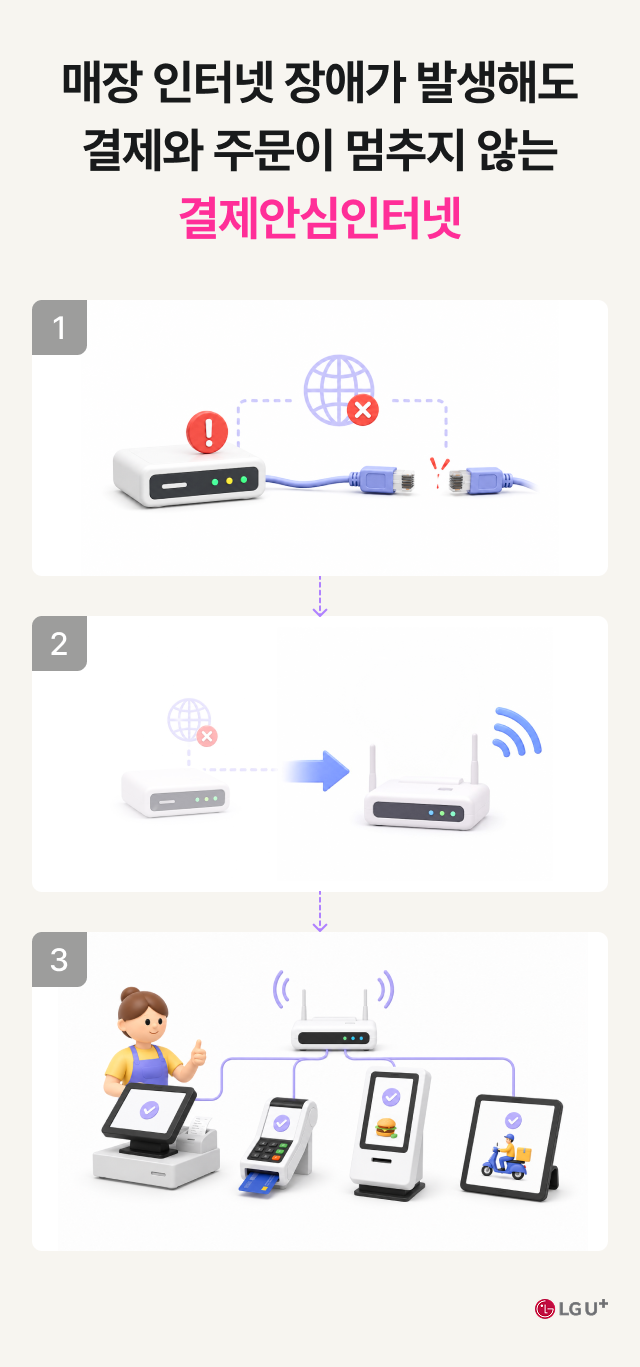 매장 인터넷 장애가 발생해도
결제와 주문이 멈추지 않는
결제안심인터넷

1

2

3

LG U+